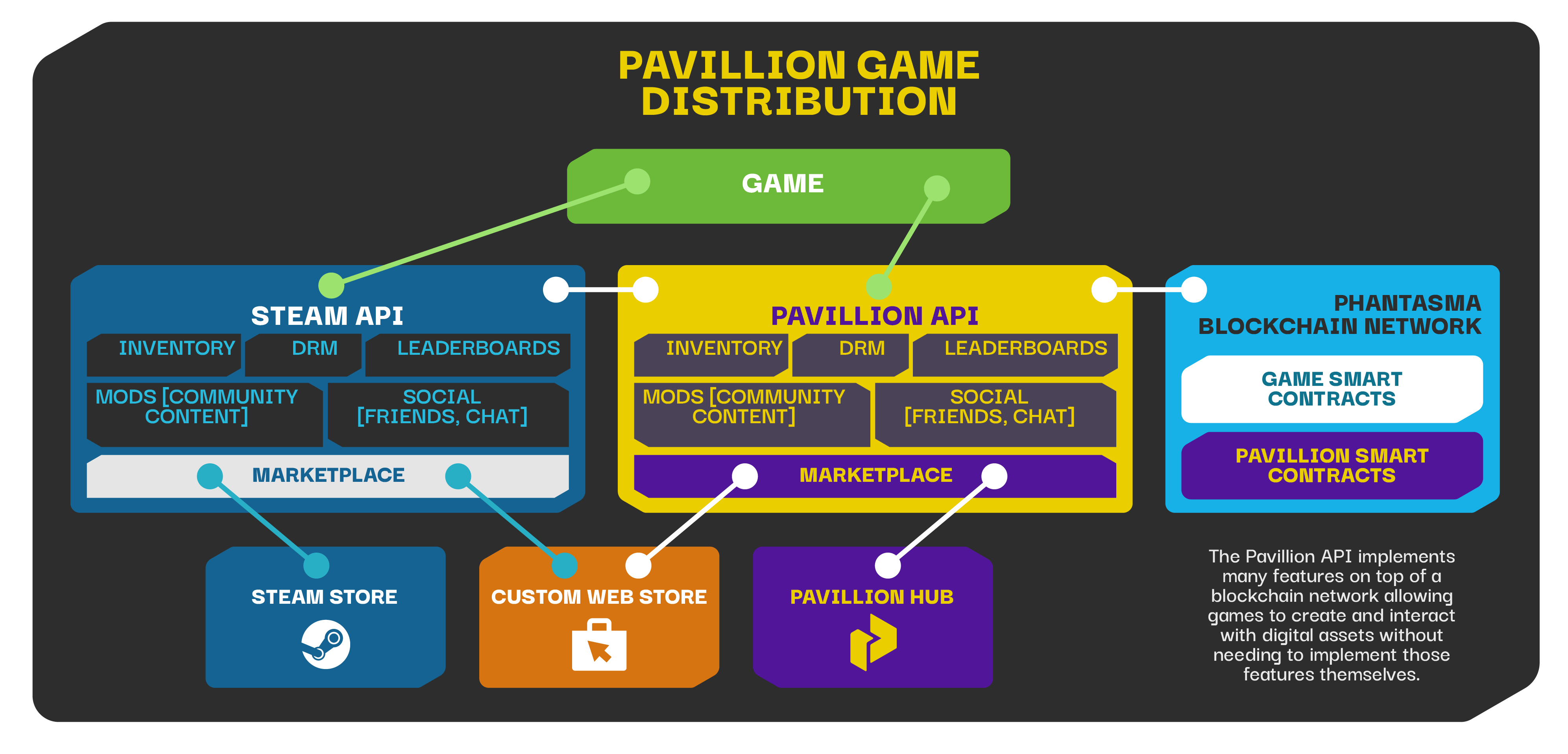 PAVILLION GAME DISTRIBUTION

GAME

STEAM API

INVENTORY

DRM

LEADERBOARDS

MODS [COMMUNITY CONTENT]

SOCIAL [FRIENDS, CHAT]

MARKETPLACE

PAVILLION API

INVENTORY

DRM

LEADERBOARDS

MODS [COMMUNITY CONTENT]

SOCIAL [FRIENDS, CHAT]

MARKETPLACE

PHANTASMA BLOCKCHAIN NETWORK

GAME SMART CONTRACTS

PAVILLION SMART CONTRACTS

STEAM STORE

CUSTOM WEB STORE

PAVILLION HUB

The Pavillion API implements many features on top of a blockchain network allowing games to create and interact with digital assets without needing to implement those features themselves.